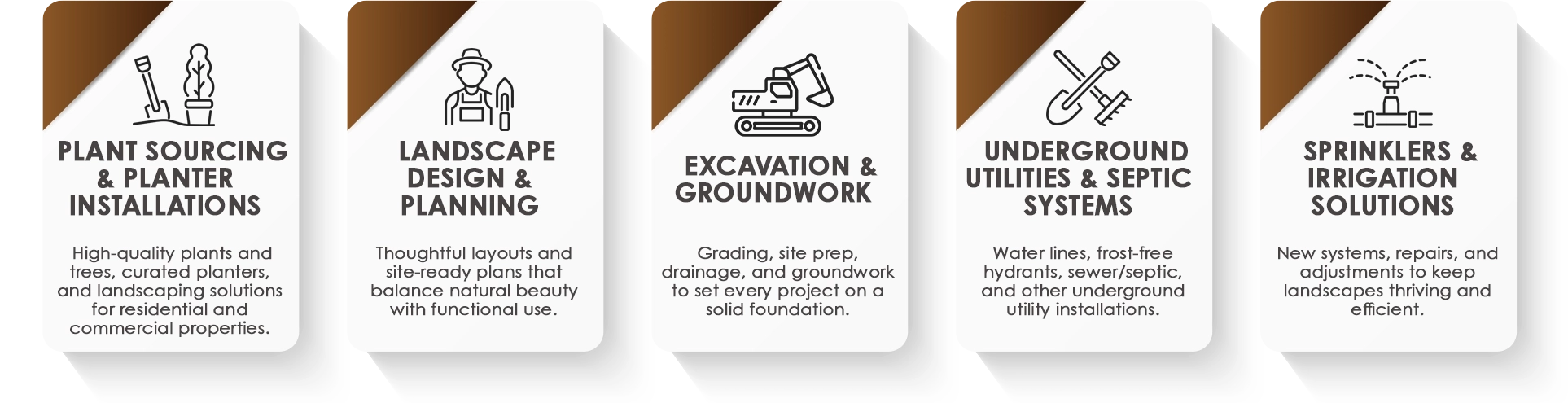 PLANT SOURCING & PLANTER INSTALLATIONS

High-quality plants and trees, curated planters, and landscaping solutions for residential and commercial properties.

LANDSCAPE DESIGN & PLANNING

Thoughtful layouts and site-ready plans that balance natural beauty with functional use.

EXCAVATION & GROUNDWORK

Grading, site prep, drainage, and groundwork to set every project on a solid foundation.

UNDERGROUND UTILITIES & SEPTIC SYSTEMS

Water lines, frost-free hydrants, sewer/septic, and other underground utility installations.

SPRINKLERS & IRRIGATION SOLUTIONS

New systems, repairs, and adjustments to keep landscapes thriving and efficient.